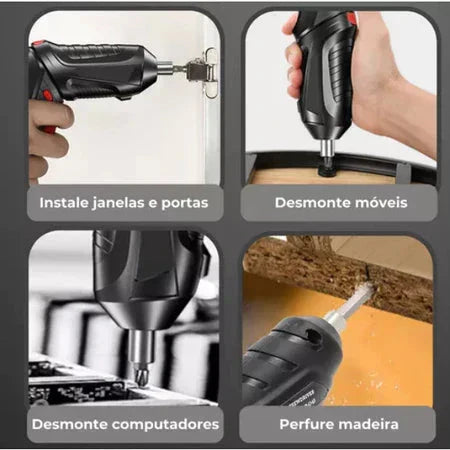 Instale janelas e portas

Desmonte móveis

Desmonte computadores

Perfure madeira